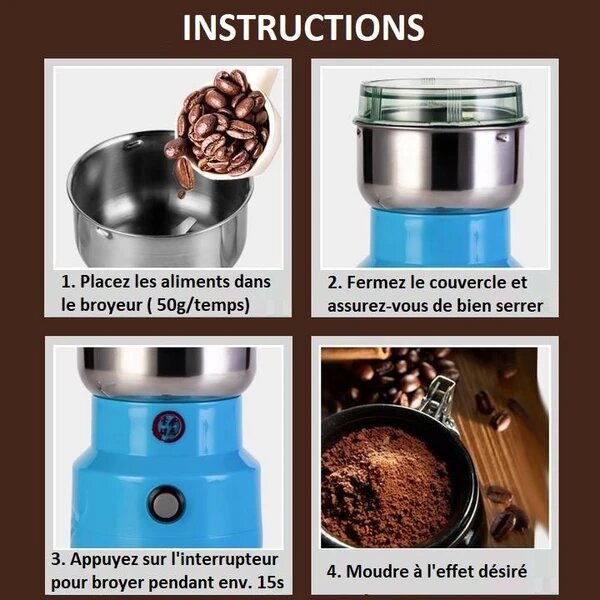 INSTRUCTIONS

1. Placez les aliments dans le broyeur ( 50g/temps)

2. Fermez le couvercle et assurez-vous de bien serrer

3. Appuyez sur l'interrupteur pour broyer pendant env. 15s

4. Moudre à l'effet désiré