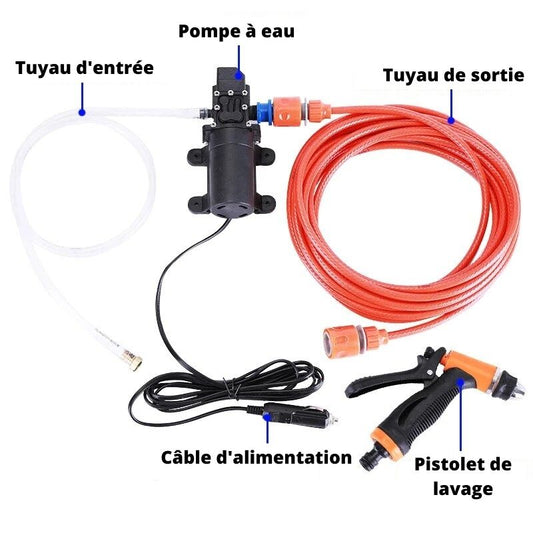 Pompe à eau

Tuyau d'entrée

Tuyau de sortie

Câble d'alimentation

Pistolet de lavage